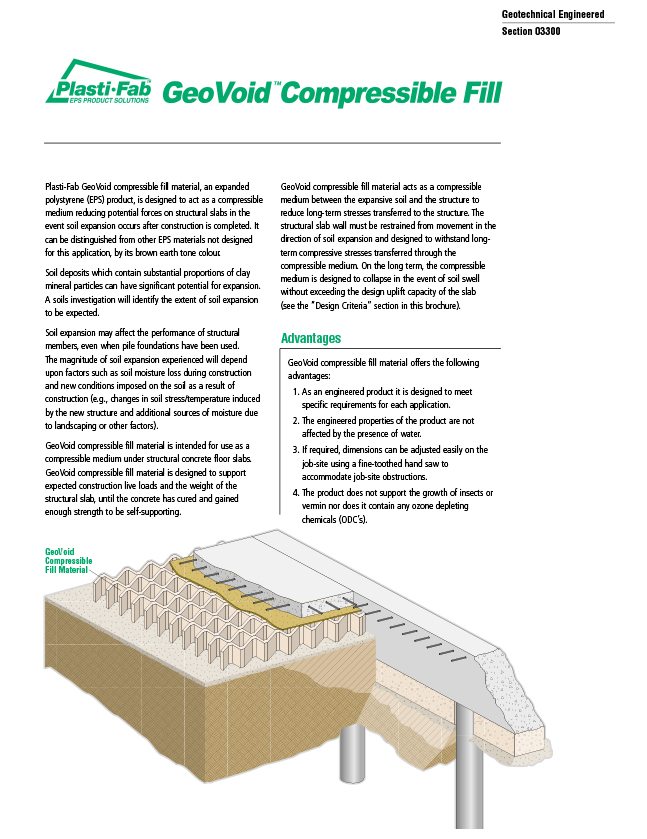 Geotechnical Engineered
Section 03300

Plasti-Fab
EPS PRODUCT SOLUTIONS

GeoVoid™ Compressible Fill

Plasti-Fab GeoVoid compressible fill material, an expanded polystyrene (EPS) product, is designed to act as a compressible medium reducing potential forces on structural slabs in the event soil expansion occurs after construction is completed. It can be distinguished from other EPS materials not designed for this application, by its brown earth tone colour.

Soil deposits which contain substantial proportions of clay mineral particles can have significant potential for expansion. A soils investigation will identify the extent of soil expansion to be expected.

Soil expansion may affect the performance of structural members, even when pile foundations have been used. The magnitude of soil expansion experienced will depend upon factors such as soil moisture loss during construction and new conditions imposed on the soil as a result of construction (e.g., changes in soil stress/temperature induced by the new structure and additional sources of moisture due to landscaping or other factors).

GeoVoid compressible fill material is intended for use as a compressible medium under structural concrete floor slabs. GeoVoid compressible fill material is designed to support expected construction live loads and the weight of the structural slab, until the concrete has cured and gained enough strength to be self-supporting.

GeoVoid compressible fill material acts as a compressible medium between the expansive soil and the structure to reduce long-term stresses transferred to the structure. The structural slab wall must be restrained from movement in the direction of soil expansion and designed to withstand long-term compressive stresses transferred through the compressible medium. On the long term, the compressible medium is designed to collapse in the event of soil swell without exceeding the design uplift capacity of the slab (see the "Design Criteria" section in this brochure).

Advantages

GeoVoid compressible fill material offers the following advantages:

1. As an engineered product it is designed to meet specific requirements for each application.
2. The engineered properties of the product are not affected by the presence of water.
3. If required, dimensions can be adjusted easily on the job-site using a fine-toothed hand saw to accommodate job-site obstructions.
4. The product does not support the growth of insects or vermin nor does it contain any ozone depleting chemicals (ODC's).

GeoVoid Compressible Fill Material